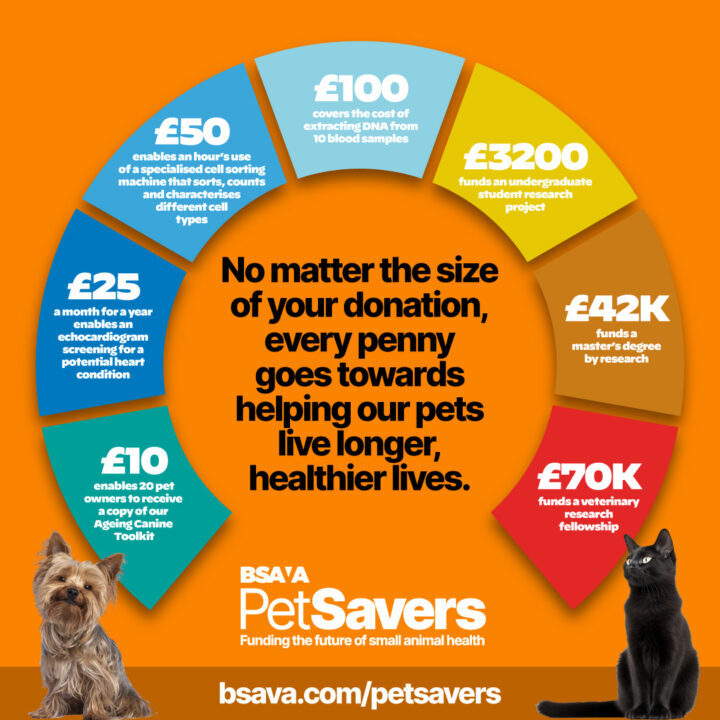 £10
enables 20 pet owners to receive a copy of our Ageing Canine Toolkit

£25
a month for a year enables an echocardiogram screening for a potential heart condition

£50
enables an hour's use of a specialised cell sorting machine that sorts, counts and characterises different cell types

£100
covers the cost of extracting DNA from 10 blood samples

£3200
funds an undergraduate student research project

£42K
funds a master's degree by research

£70K
funds a veterinary research fellowship

No matter the size of your donation, every penny goes towards helping our pets live longer, healthier lives.

BSAVA
PetSavers
Funding the future of small animal health

bsava.com/petsavers